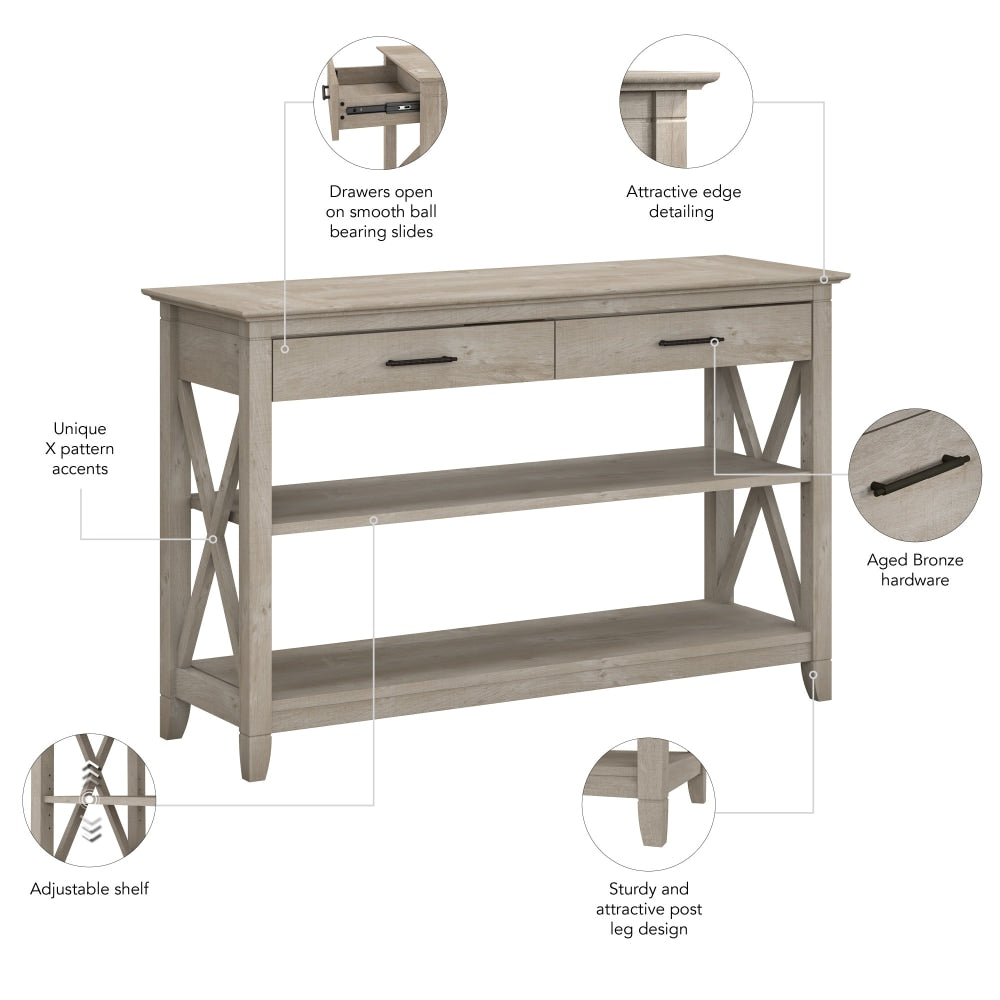 Drawers open on smooth ball bearing slides

Attractive edge detailing

Unique X pattern accents

Aged Bronze hardware

Adjustable shelf

Sturdy and attractive post leg design